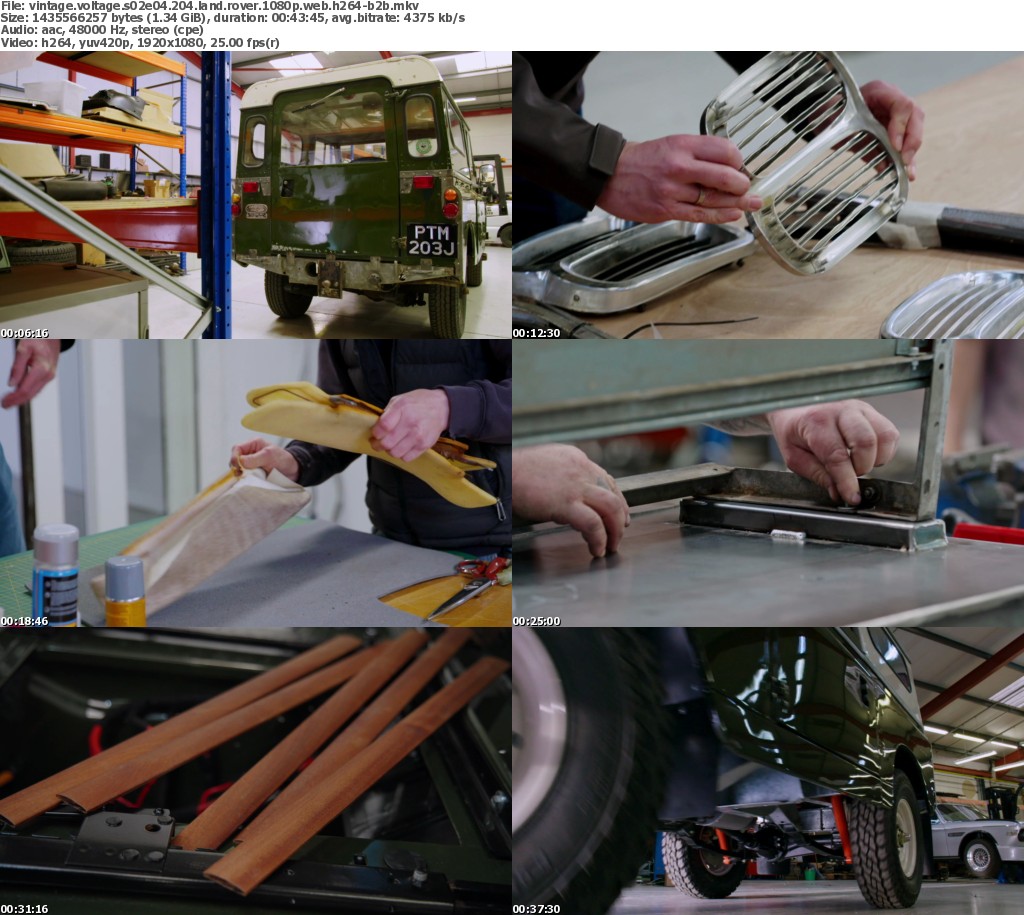 File: vintage.voltage.s02e04.204.land.rover.1080p.web.h264-b2b.mkv
Size: 1435566257 bytes (1.34 GiB), duration: 00:43:45, avg.bitrate: 4375 kb/s
Audio: aac, 48000 Hz, stereo (cpe)
Video: h264, yuv420p, 1920x1080, 25.00 fps(r)

PTM 203J

00:06:16

00:12:30

00:18:46

00:25:00

00:31:16

00:37:30