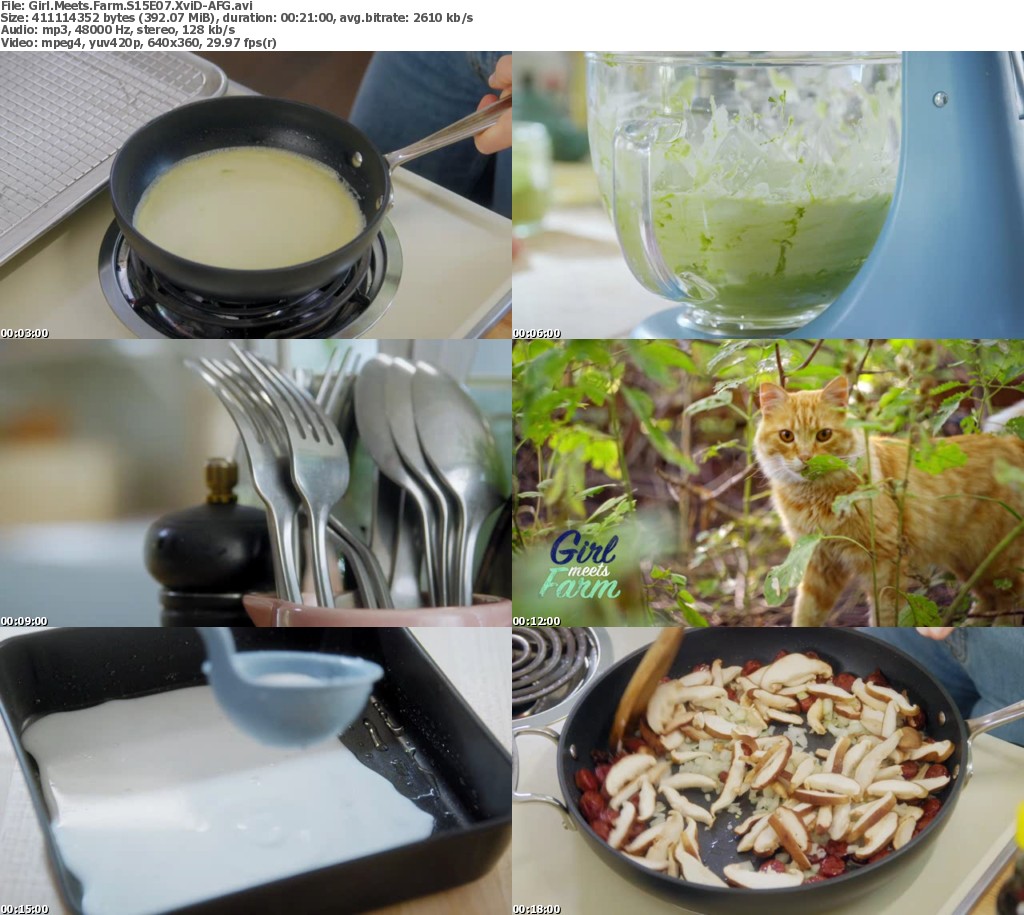 File: Girl.Meets.Farm.S15E07.XviD-AFG.avi
Size: 411114352 bytes (392.07 MiB), duration: 00:21:00, avg.bitrate: 2610 kb/s
Audio: mp3, 48000 Hz, stereo, 128 kb/s
Video: mpeg4, yuv420p, 640x360, 29.97 fps(r)

00:03:00

00:06:00

00:09:00

Girl meets Farm

00:12:00

00:15:00

00:18:00