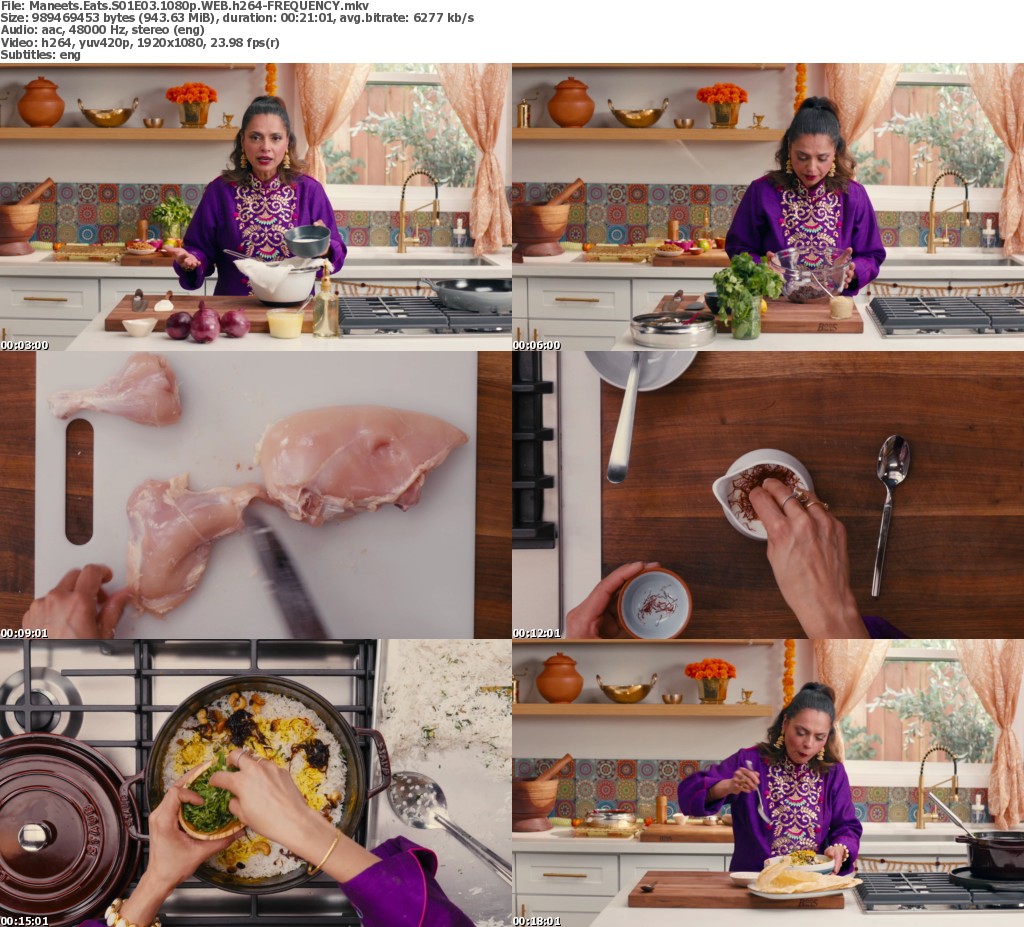 File: Maneets.Eats.S01E03.1080p.WEB.h264-FREQUENCY.mkv
Size: 989469453 bytes (943.63 MiB), duration: 00:21:01, avg.bitrate: 6277 kb/s
Audio: aac, 48000 Hz, stereo (eng)
Video: h264, yuv420p, 1920x1080, 23.98 fps(r)
Subtitles: eng

00:03:00

00:06:00

00:09:01

00:12:01

STAUB

00:15:01

00:18:01