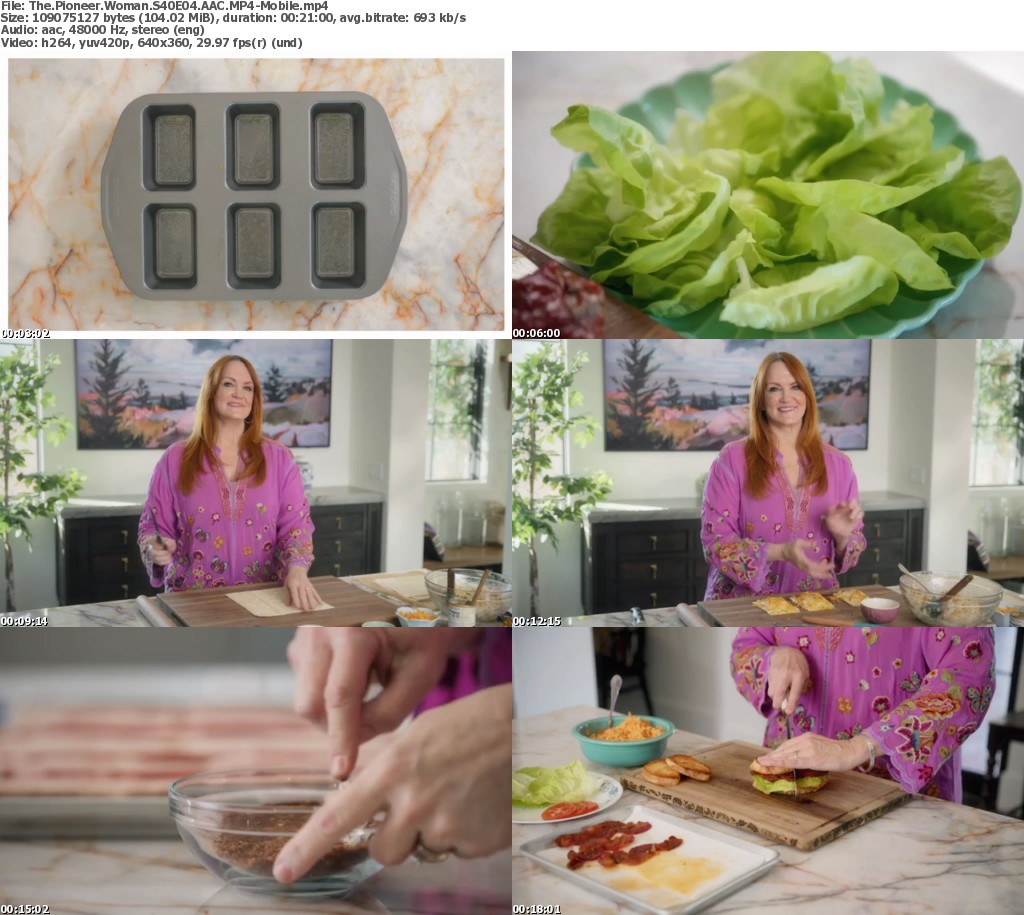 File: The.Pioneer.Woman.S40E04.AAC.MP4-Mobile.mp4
Size: 109075127 bytes (104.02 MiB), duration: 00:21:00, avg.bitrate: 693 kb/s
Audio: aac, 48000 Hz, stereo (eng)
Video: h264, yuv420p, 640x360, 29.97 fps(r) (und)

00:03:02

00:06:00

00:09:14

00:12:15

00:15:02

00:18:01